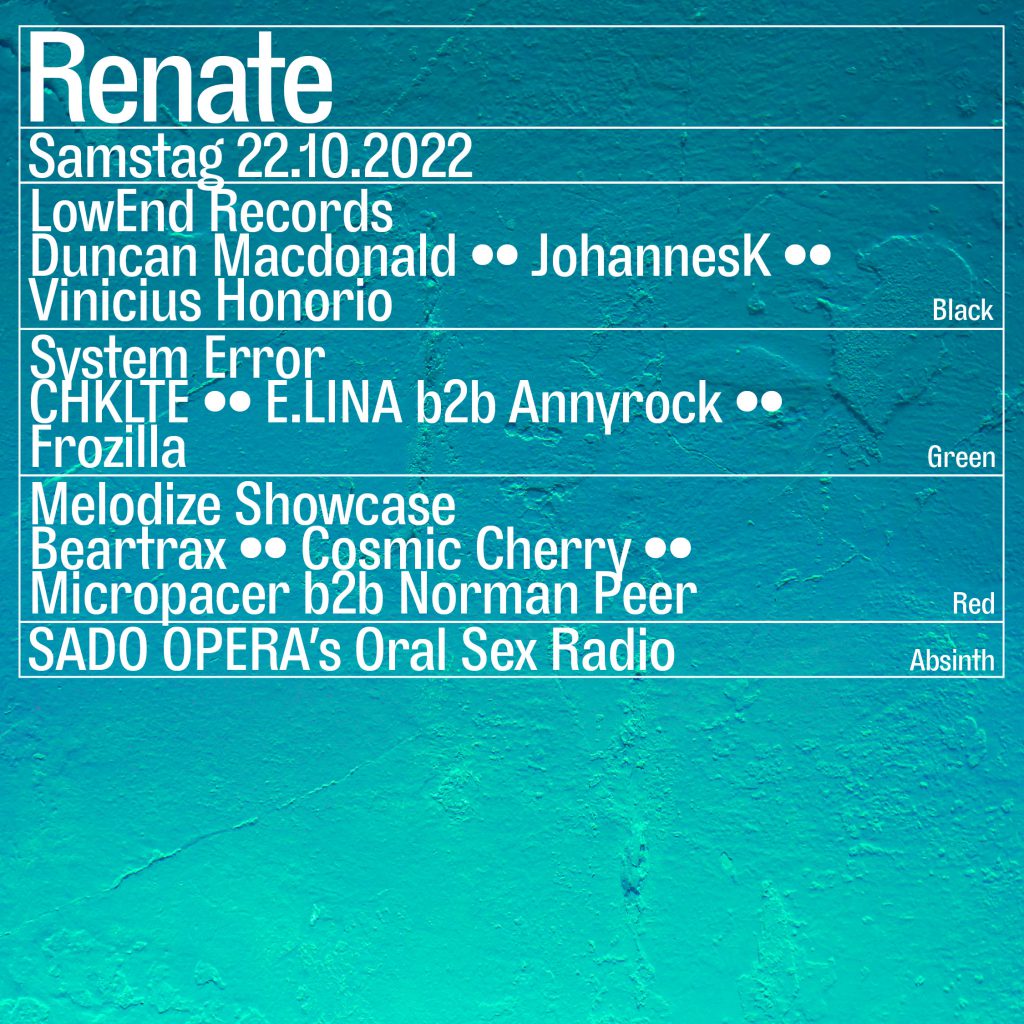 Renate

Samstag 22.10.2022

LowEnd Records
Duncan Macdonald •• JohannesK ••
Vinicius Honorio
Black

System Error
CHKLTE •• E.LINA b2b Annyrock ••
Frozilla
Green

Melodize Showcase
Beartrax •• Cosmic Cherry ••
Micropacer b2b Norman Peer
Red

SADO OPERA's Oral Sex Radio
Absinth